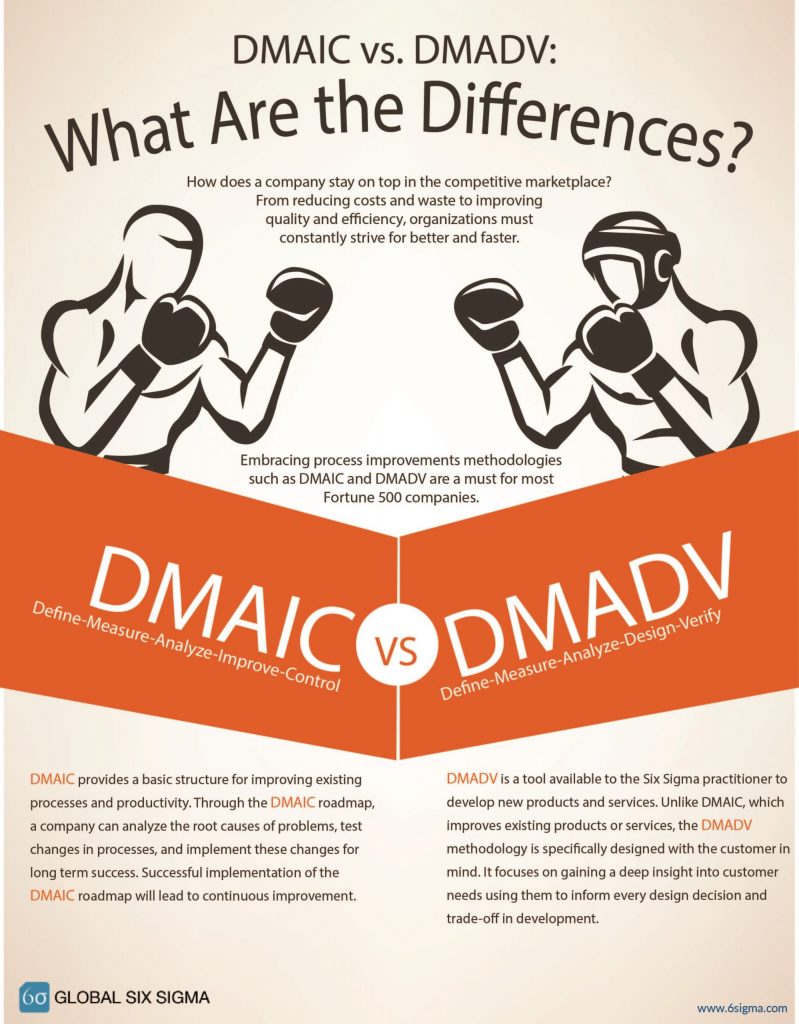 DMAIC vs. DMADV:
What Are the Differences?

How does a company stay on top in the competitive marketplace? From reducing costs and waste to improving quality and efficiency, organizations must constantly strive for better and faster.

Embracing process improvements methodologies such as DMAIC and DMADV are a must for most Fortune 500 companies.

DMAIC
Define-Measure-Analyze-Improve-Control

VS

DMADV
Define-Measure-Analyze-Design-Verify

DMAIC provides a basic structure for improving existing processes and productivity. Through the DMAIC roadmap, a company can analyze the root causes of problems, test changes in processes, and implement these changes for long term success. Successful implementation of the DMAIC roadmap will lead to continuous improvement.

DMADV is a tool available to the Six Sigma practitioner to develop new products and services. Unlike DMAIC, which improves existing products or services, the DMADV methodology is specifically designed with the customer in mind. It focuses on gaining a deep insight into customer needs using them to inform every design decision and trade-off in development.

6σ GLOBAL SIX SIGMA

www.6sigma.com